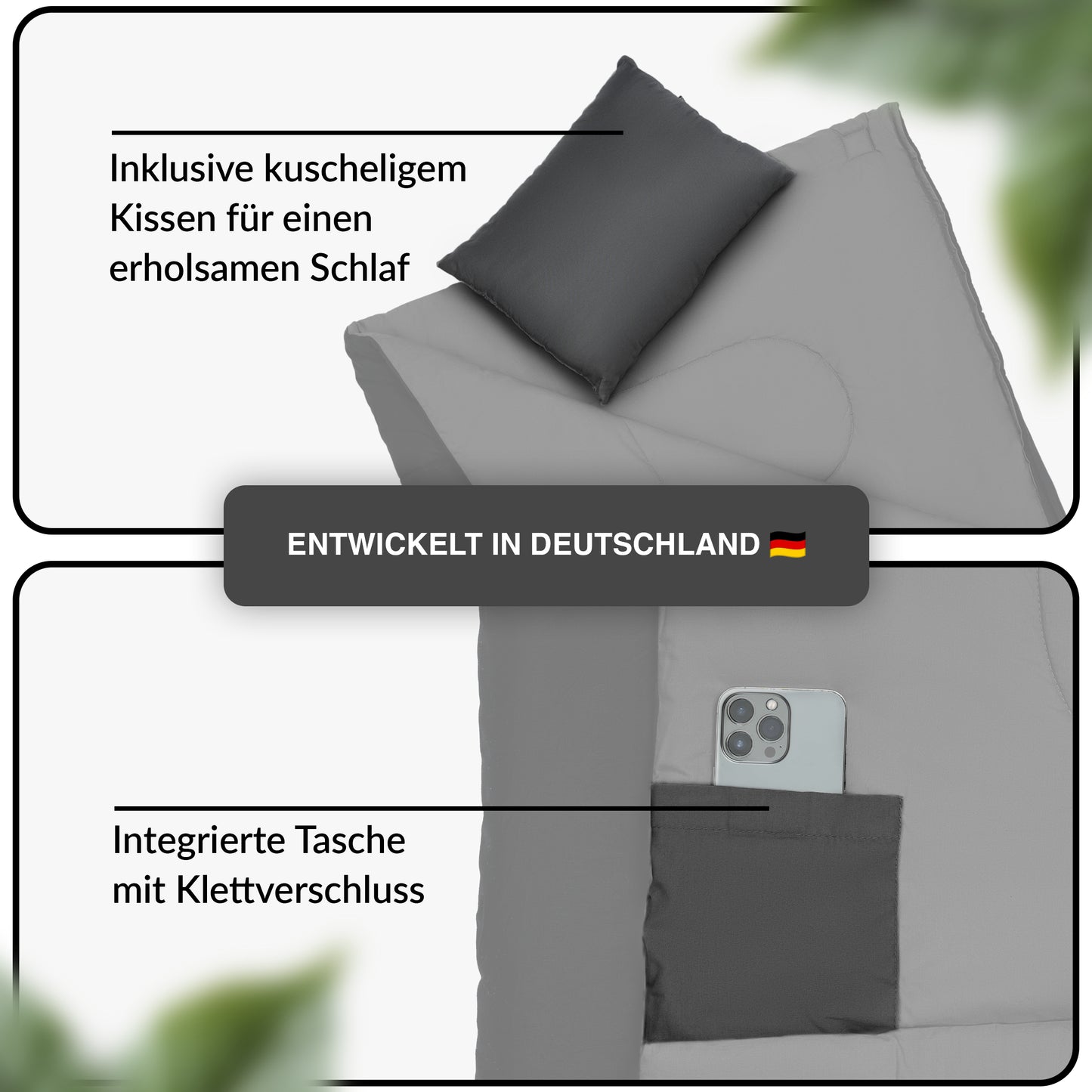 Inklusive kuscheligem Kissen für einen erholsamen Schlaf

ENTWICKELT IN DEUTSCHLAND

Integrierte Tasche mit Klettverschluss